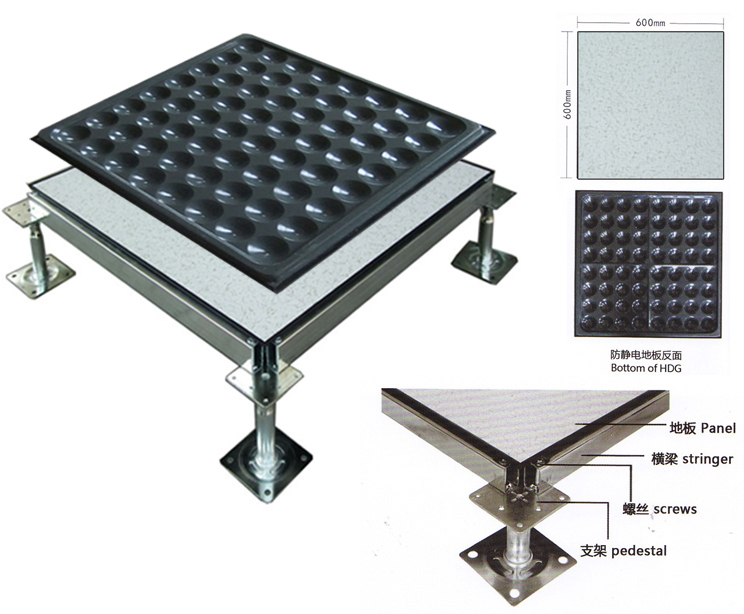 600mm

600mm

防静电地板反面
Bottom of HDG

地板 Panel

横梁 stringer

螺丝 screws

支架 pedestal